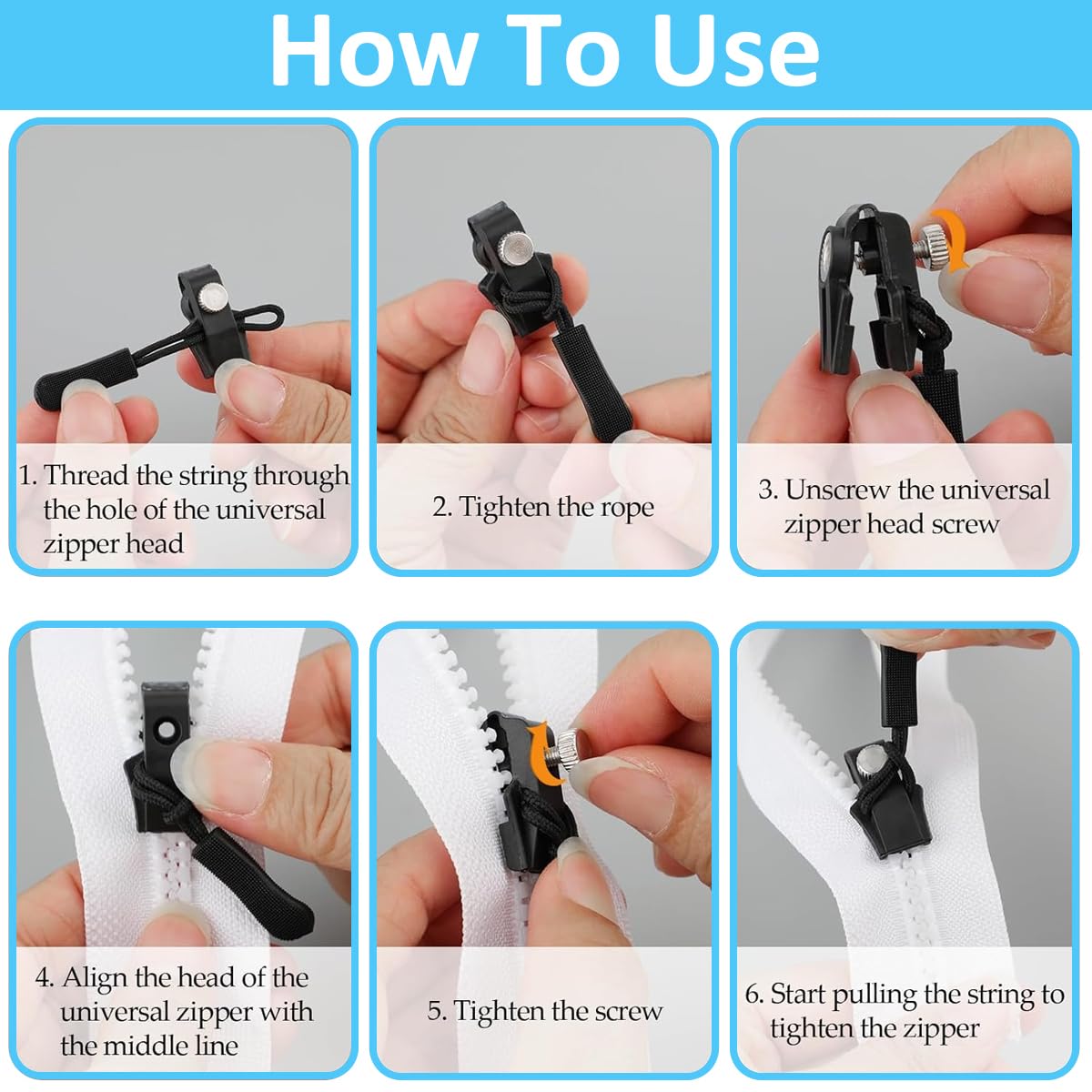 How To Use

1. Thread the string through the hole of the universal zipper head

2. Tighten the rope

3. Unscrew the universal zipper head screw

4. Align the head of the universal zipper with the middle line

5. Tighten the screw

6. Start pulling the string to tighten the zipper